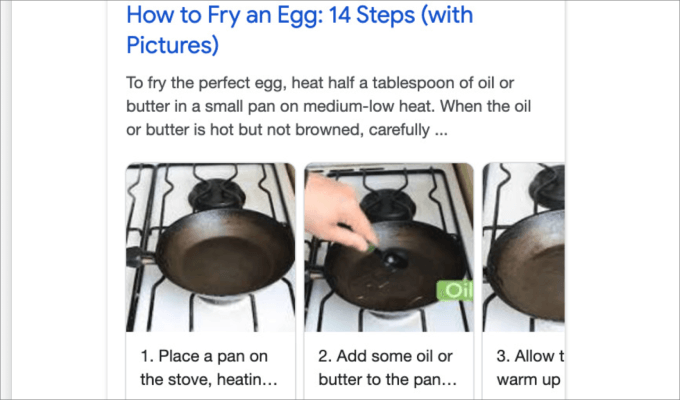 How to Fry an Egg: 14 Steps (with Pictures)

To fry the perfect egg, heat half a tablespoon of oil or butter in a small pan on medium-low heat. When the oil or butter is hot but not browned, carefully ...

Oil

1. Place a pan on the stove, heatin...

2. Add some oil or butter to the pan...

3. Allow t warm up