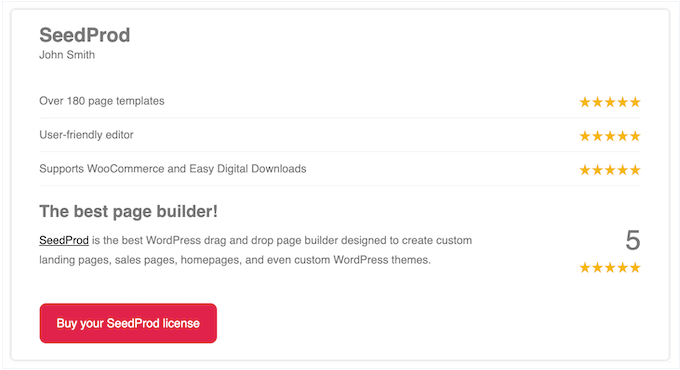 SeedProd
John Smith

Over 180 page templates ★★★★★

User-friendly editor ★★★★★

Supports WooCommerce and Easy Digital Downloads ★★★★★

The best page builder!

SeedProd is the best WordPress drag and drop page builder designed to create custom landing pages, sales pages, homepages, and even custom WordPress themes.

5
★★★★★

Buy your SeedProd license